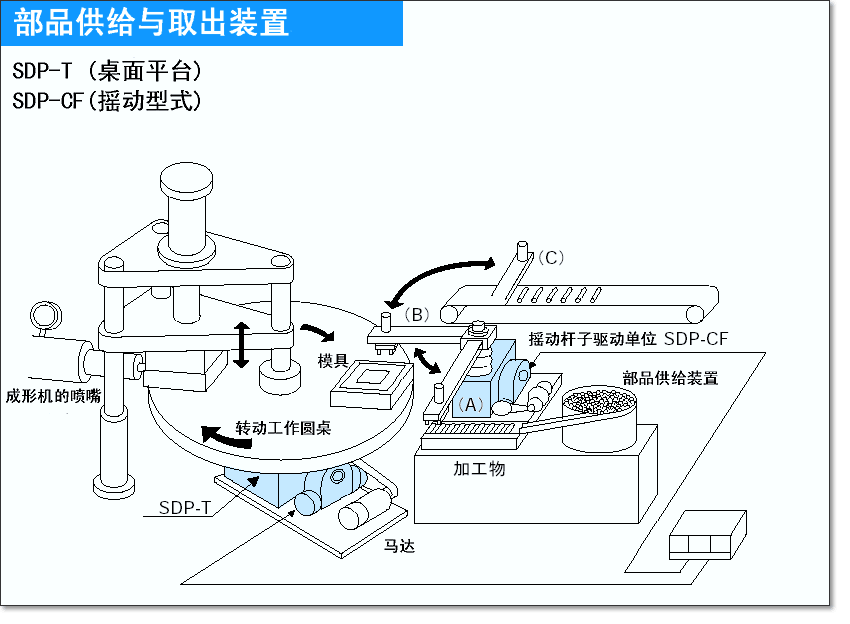 部品供给与取出装置

SDP-T（桌面平台）
SDP-CF(摇动型式)

(C)

(B)

摇动杆子驱动单位 SDP-CF

模具

部品供给装置

成形机的喷嘴

(A)

转动工作圆桌

加工物

SDP-T

马达