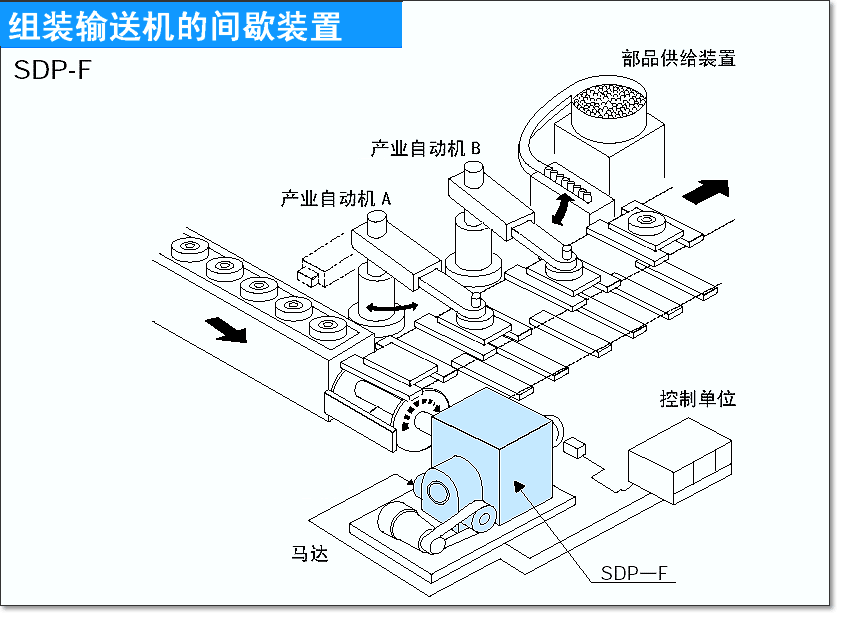 组装输送机的间歇装置

SDP-F

部品供给装置

产业自动机 B

产业自动机 A

控制单位

马达

SDP—F